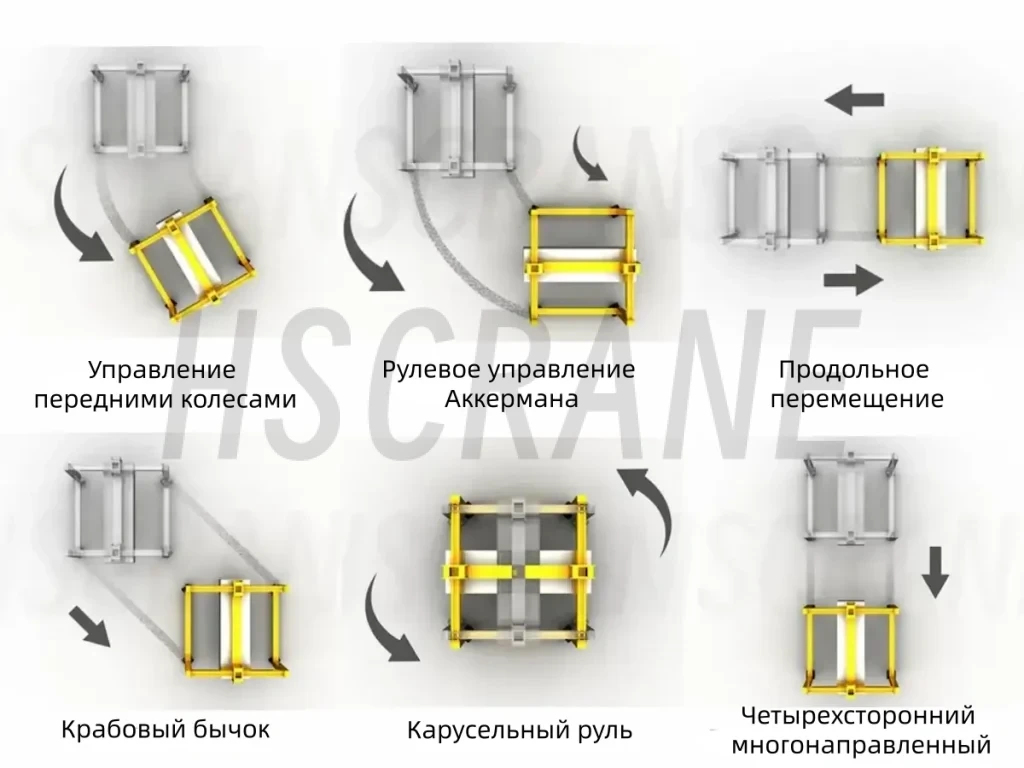 HSCRANE

Управление передними колесами

Рулевое управление Аккермана

Продольное перемещение

Крабовый бычок

Карусельный руль

Четырехсторонний многонаправленный