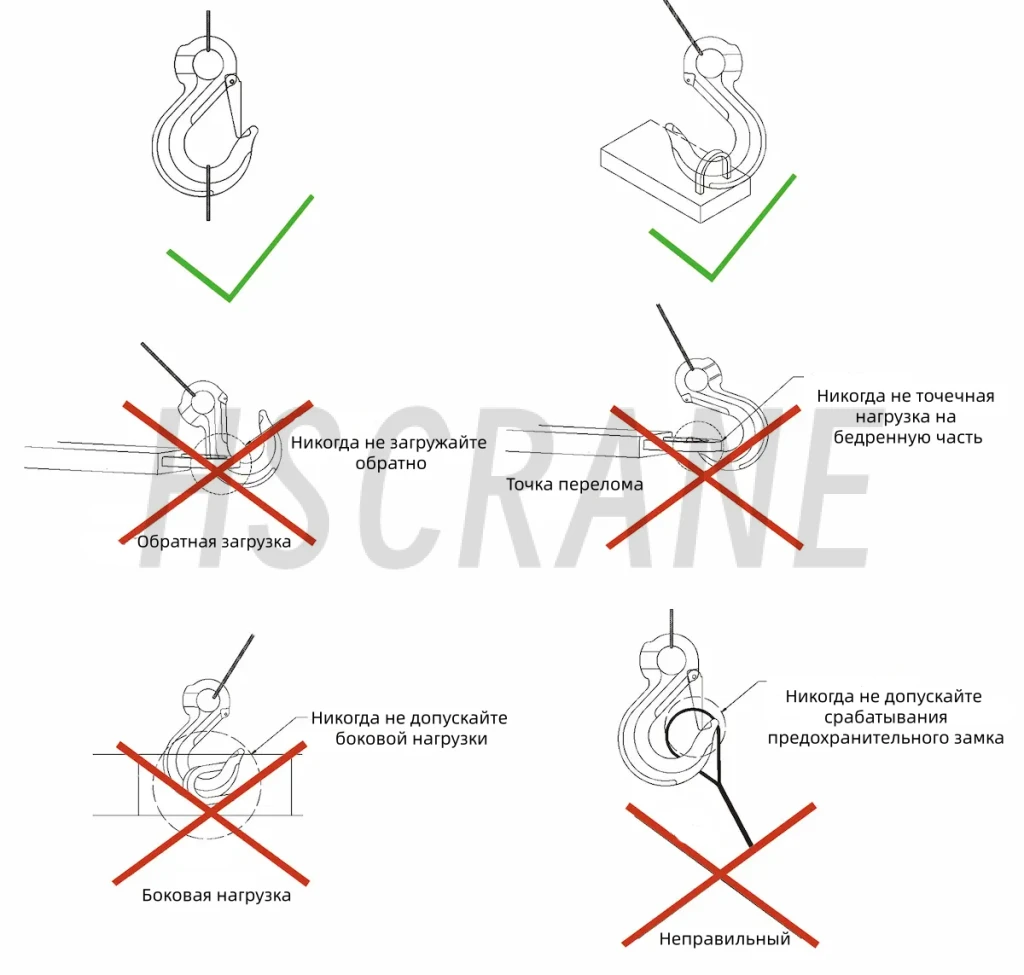 HSCRANE

Никогда не загружайте обратно

Обратная загрузка

Никогда не точечная нагрузка на бедренную часть

Точка перелома

Никогда не допускайте боковой нагрузки

Боковая нагрузка

Никогда не допускайте срабатывания предохранительного замка

Неправильный